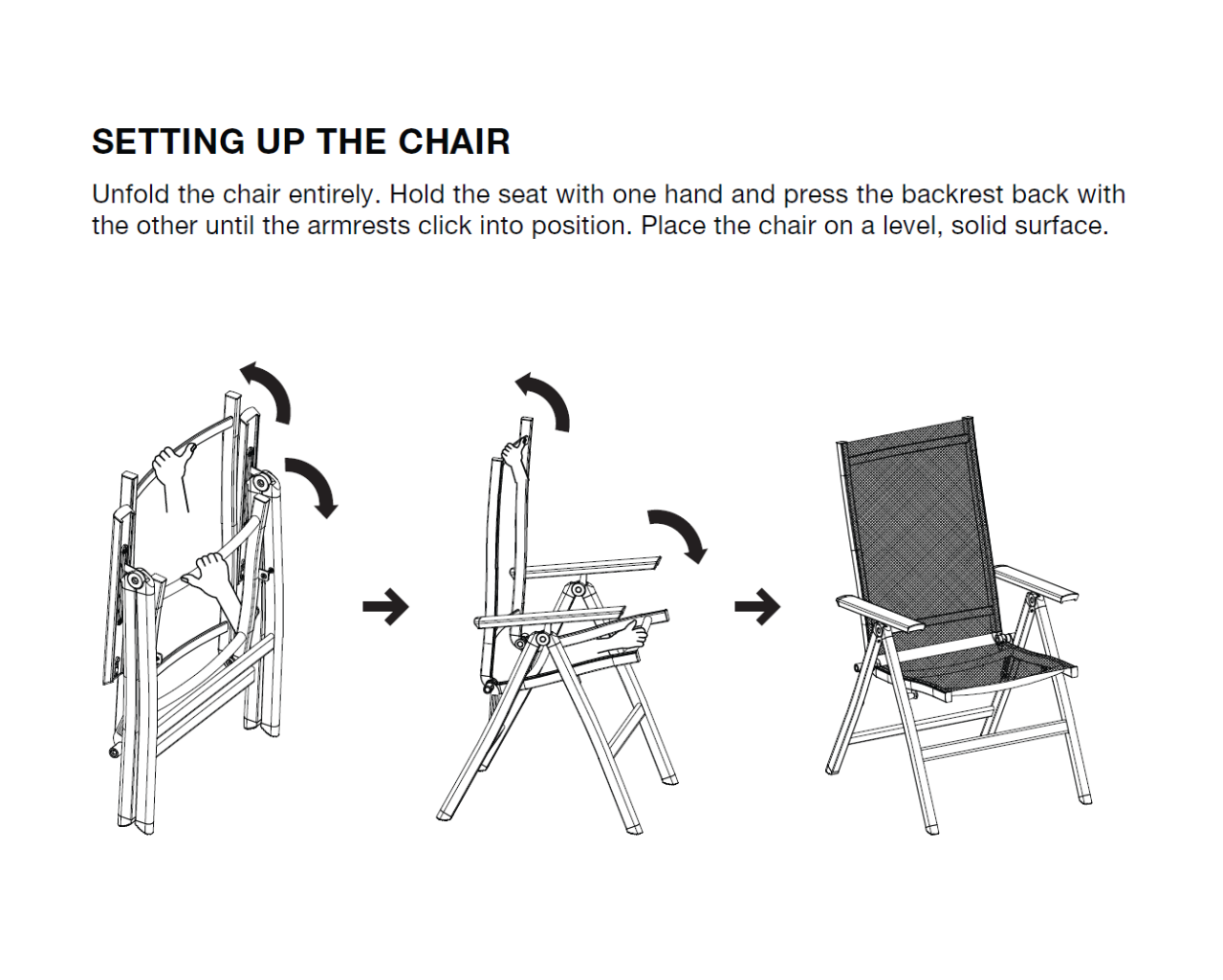 SETTING UP THE CHAIR

Unfold the chair entirely. Hold the seat with one hand and press the backrest back with the other until the armrests click into position. Place the chair on a level, solid surface.