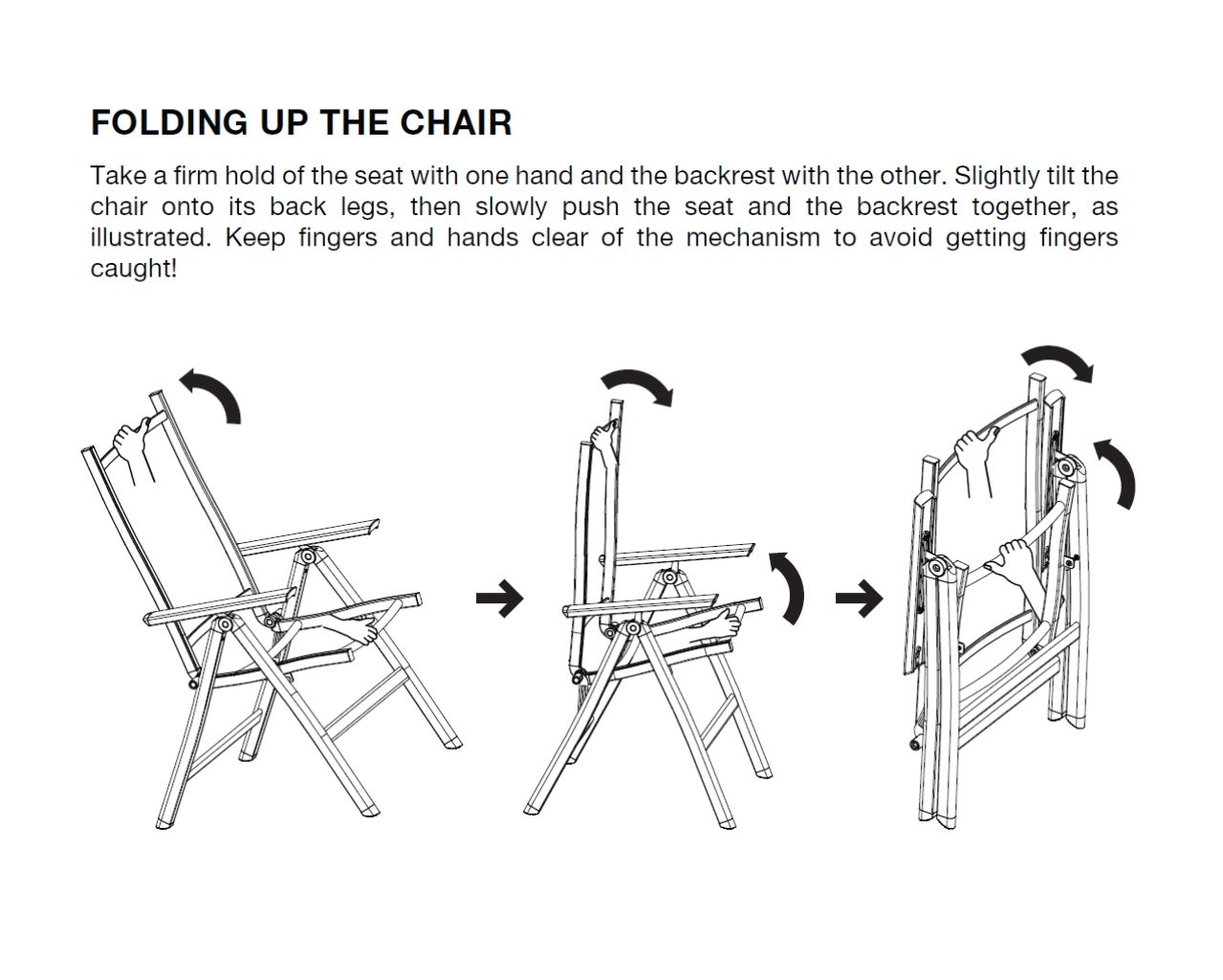 FOLDING UP THE CHAIR

Take a firm hold of the seat with one hand and the backrest with the other. Slightly tilt the chair onto its back legs, then slowly push the seat and the backrest together, as illustrated. Keep fingers and hands clear of the mechanism to avoid getting fingers caught!